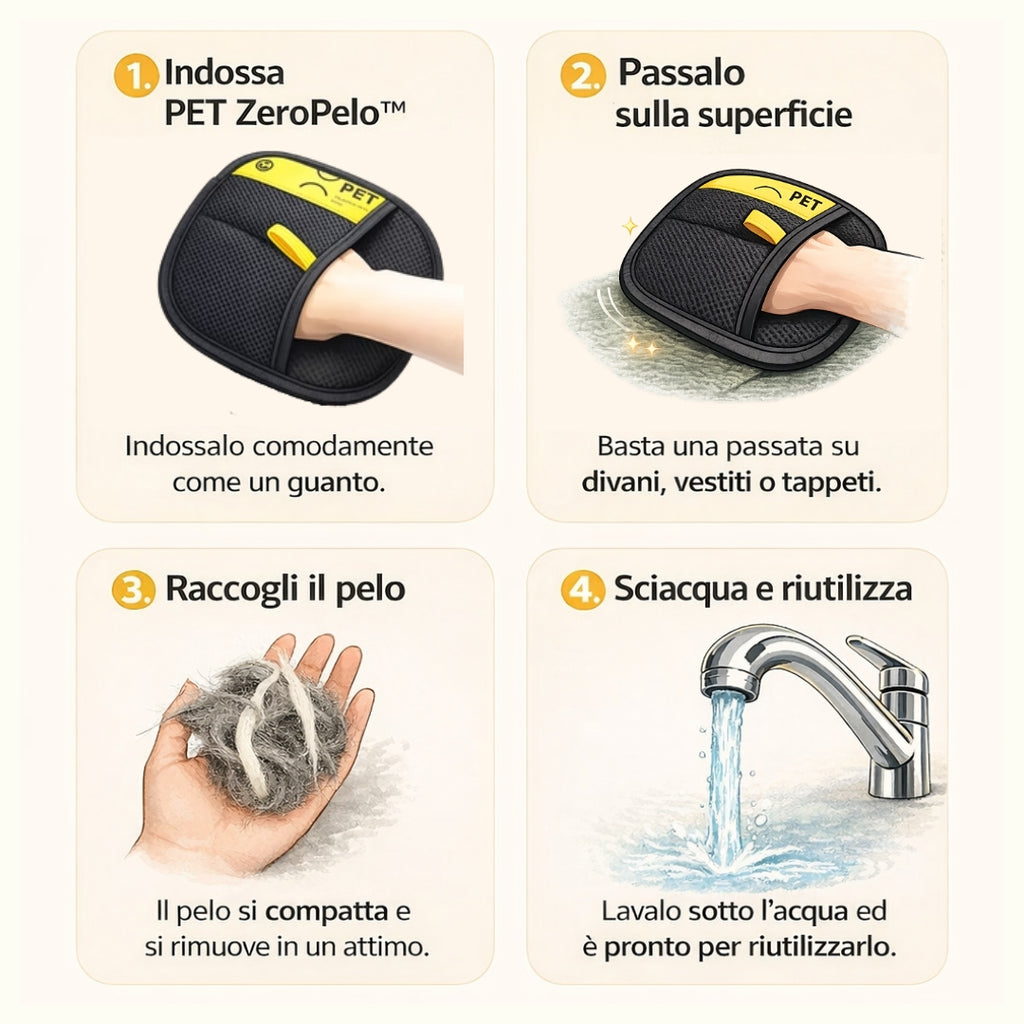 1. Indossa PET ZeroPelo™

PET

Indossalo comodamente come un guanto.

2. Passalo sulla superficie

PET

Basta una passata su divani, vestiti o tappeti.

3. Raccogli il pelo

Il pelo si compatta e si rimuove in un attimo.

4. Sciacqua e riutilizza

Lavalo sotto l'acqua ed è pronto per riutilizzarlo.