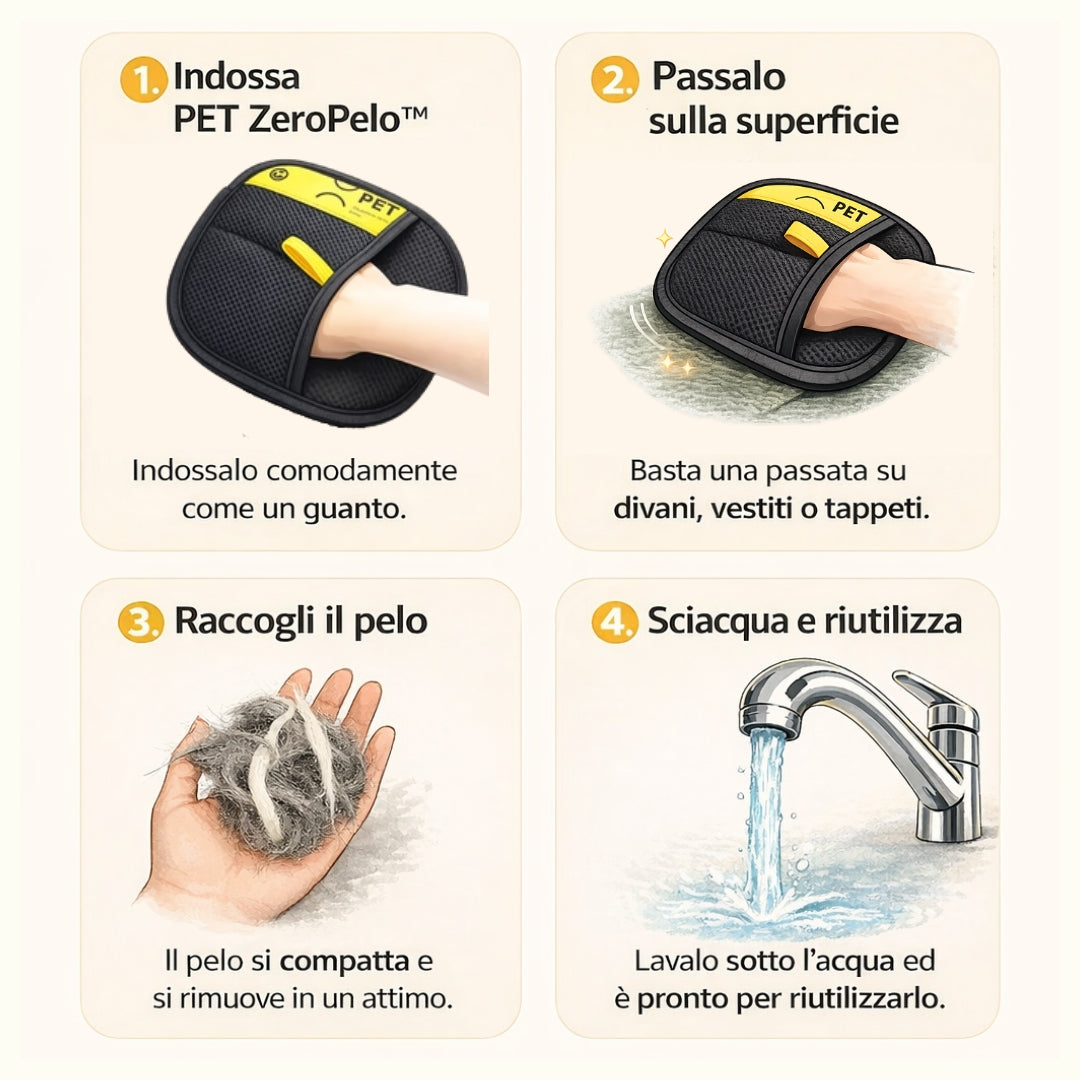 1. Indossa PET ZeroPelo™

PET

Indossalo comodamente come un guanto.

2. Passalo sulla superficie

PET

Basta una passata su divani, vestiti o tappeti.

3. Raccogli il pelo

Il pelo si compatta e si rimuove in un attimo.

4. Sciacqua e riutilizza

Lavalo sotto l'acqua ed è pronto per riutilizzarlo.